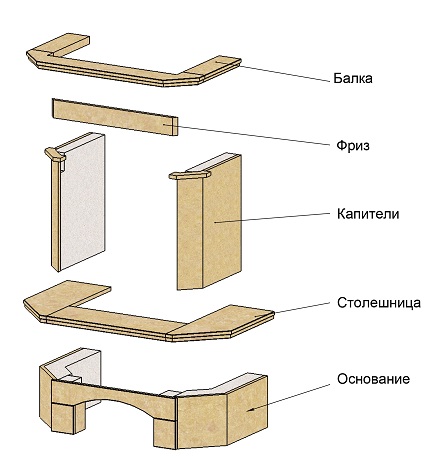 Балка

Фриз

Капители

Столешница

Основание